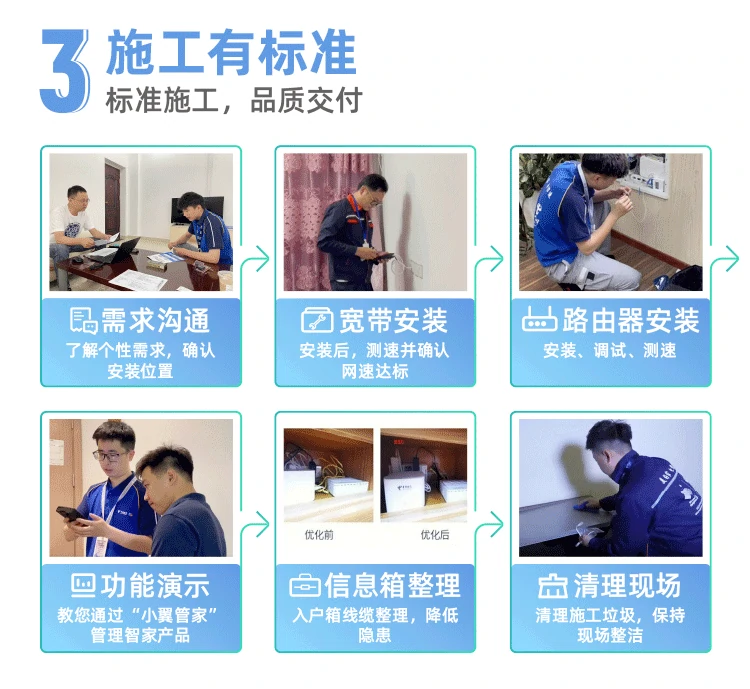 3 施工有标准
标准施工，品质交付

需求沟通
了解个性需求，确认安装位置

宽带安装
安装后，测速并确认网速达标

路由器安装
安装、调试、测速

功能演示
教您通过“小翼管家”管理智家产品

优化前
优化后

信息箱整理
入户箱线缆整理，降低隐患

清理现场
清理施工垃圾，保持现场整洁